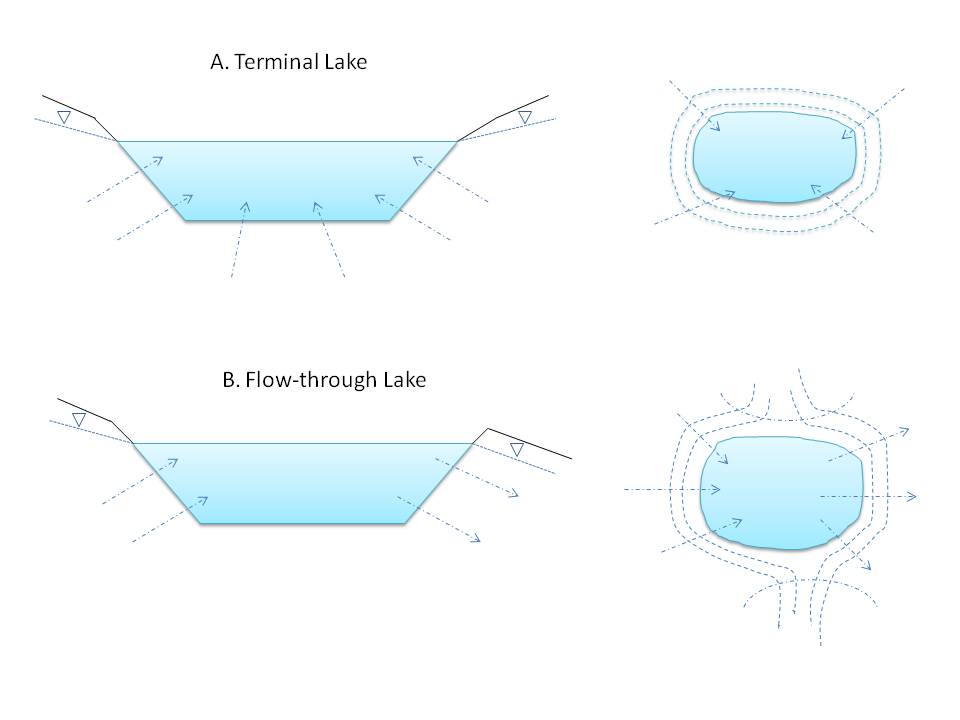 A. Terminal Lake

B. Flow-through Lake